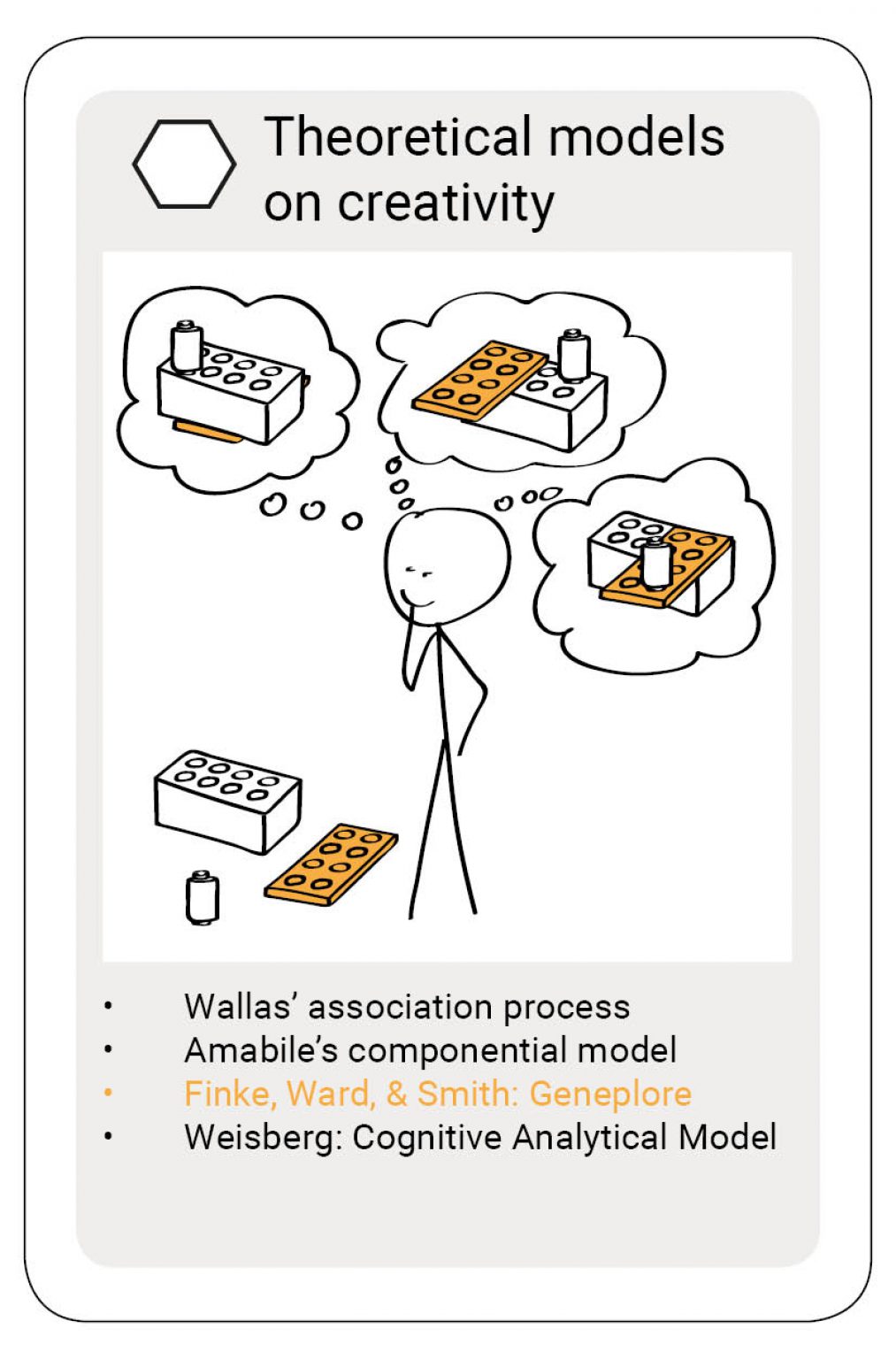 Theoretical models on creativity

• Wallas' association process
• Amabile's componential model
• Finke, Ward, & Smith: Geneplore
• Weisberg: Cognitive Analytical Model